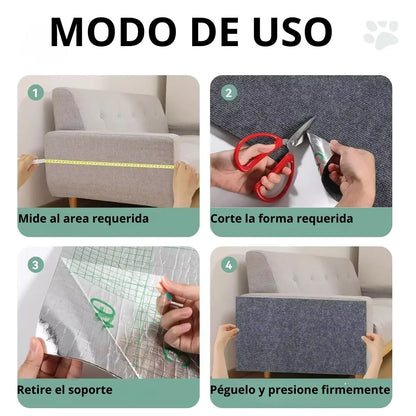 MODO DE USO

1

Mide al area requerida

2

Corte la forma requerida

3

Retire el soporte

4

Péguelo y presione firmemente