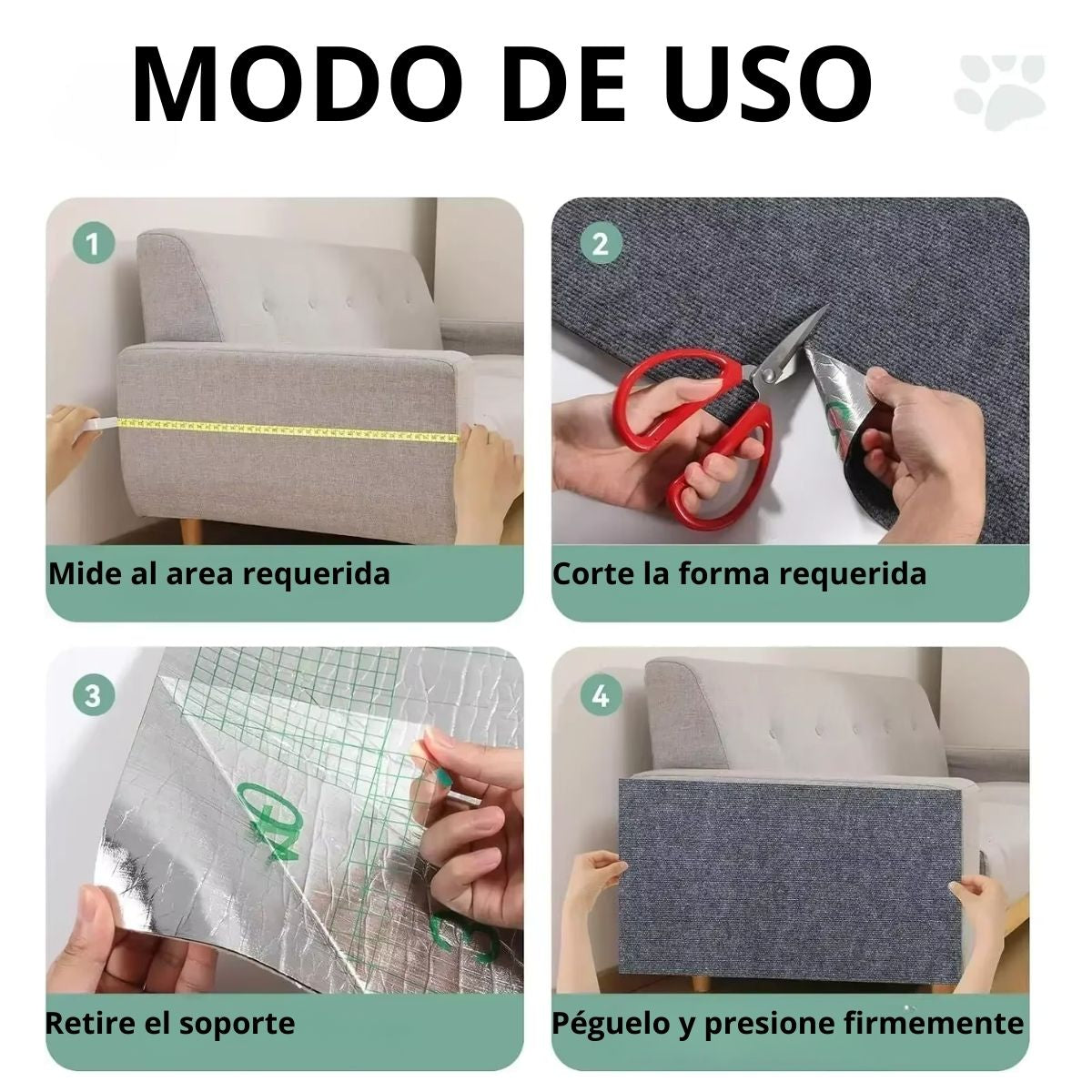 MODO DE USO

1

Mide al area requerida

2

Corte la forma requerida

3

Retire el soporte

4

Péguelo y presione firmemente